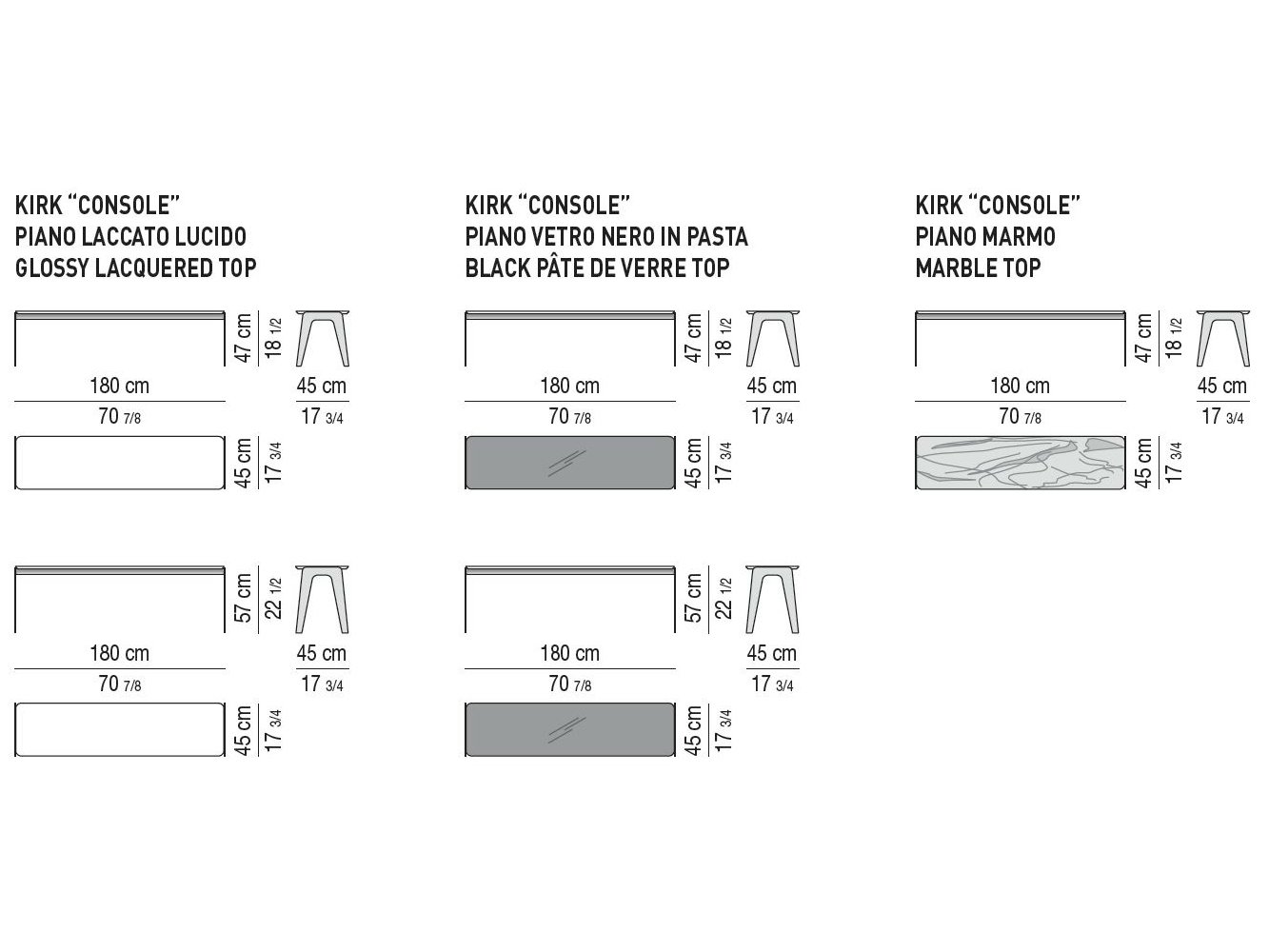 KIRK "CONSOLE"
PIANO LACCATO LUCIDO
GLOSSY LACQUERED TOP

47 cm
18 1/2
180 cm
70 7/8
45 cm
17 3/4
45 cm
17 3/4

57 cm
22 1/2
180 cm
70 7/8
45 cm
17 3/4
45 cm
17 3/4

KIRK "CONSOLE"
PIANO VETRO NERO IN PASTA
BLACK PÂTE DE VERRE TOP

47 cm
18 1/2
180 cm
70 7/8
45 cm
17 3/4
45 cm
17 3/4

57 cm
22 1/2
180 cm
70 7/8
45 cm
17 3/4
45 cm
17 3/4

KIRK "CONSOLE"
PIANO MARMO
MARBLE TOP

47 cm
18 1/2
180 cm
70 7/8
45 cm
17 3/4
45 cm
17 3/4