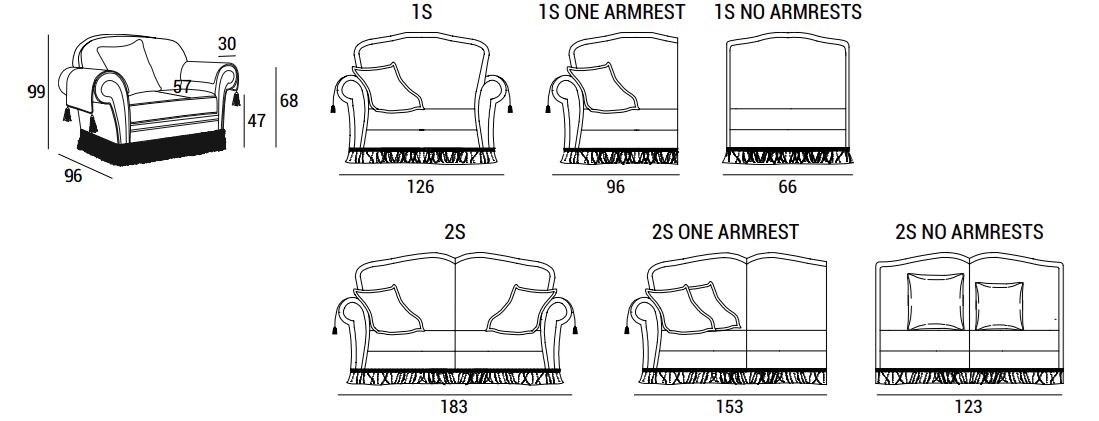 99
30
57
47
68
96

1S
126

1S ONE ARMREST
96

1S NO ARMRESTS
66

2S
183

2S ONE ARMREST
153

2S NO ARMRESTS
123