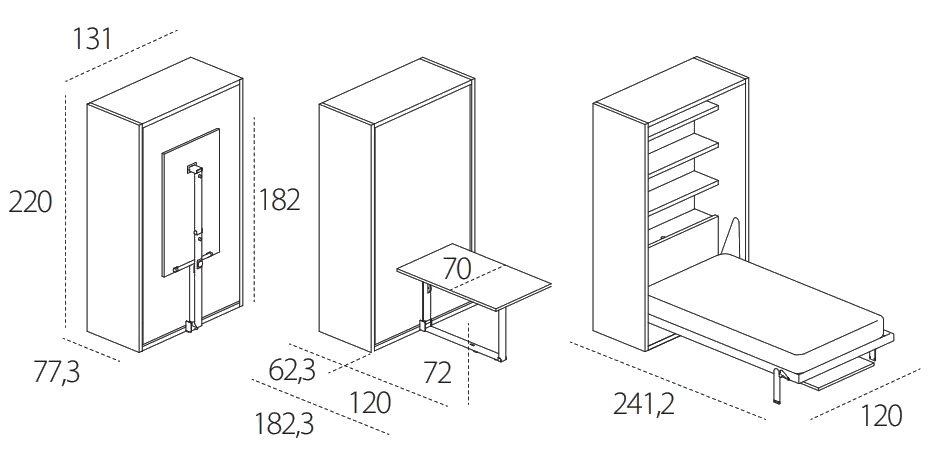 131
220
182
77,3
70
62,3
72
120
182,3
241,2
120