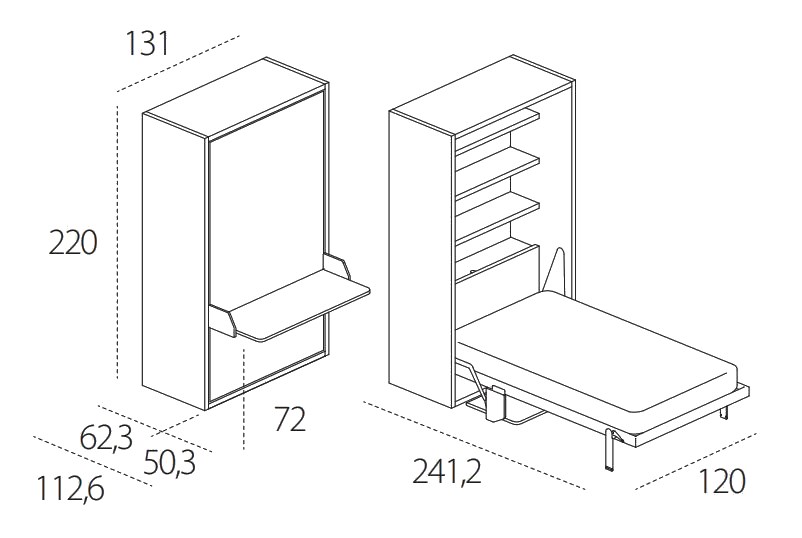 131

220

72

62,3

50,3

112,6

241,2

120