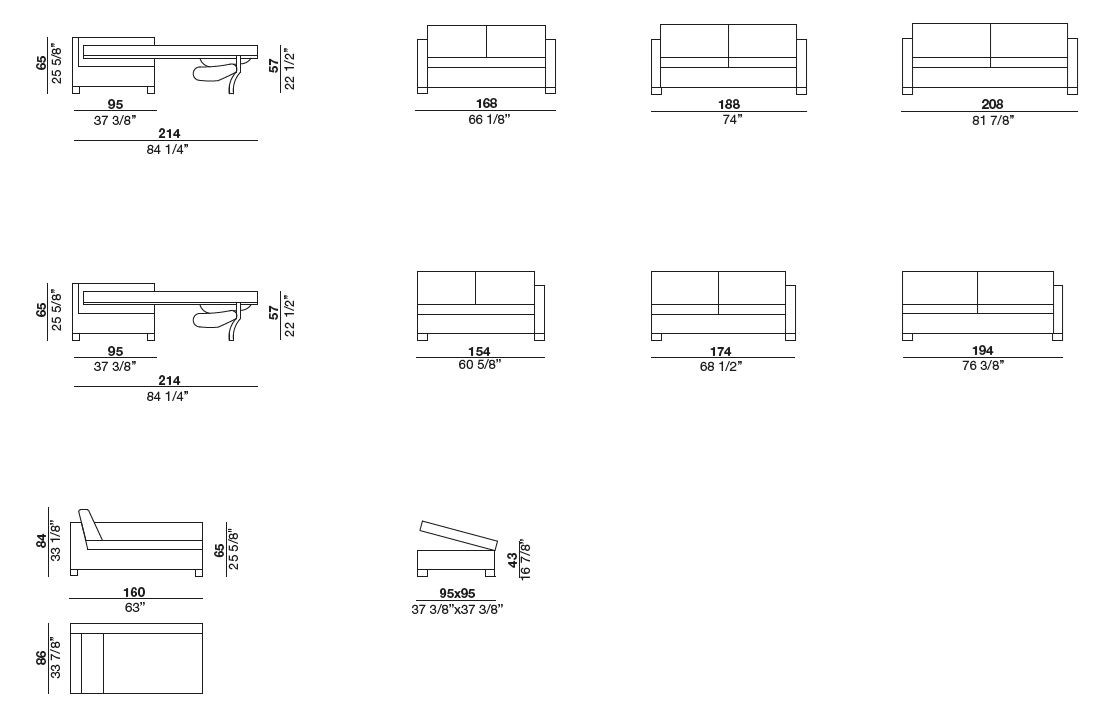 65
25 5/8"
57
22 1/2"
95
37 3/8"
214
84 1/4"

168
66 1/8"

188
74"

208
81 7/8"

65
25 5/8"
57
22 1/2"
95
37 3/8"
214
84 1/4"

154
60 5/8"

174
68 1/2"

194
76 3/8"

84
33 1/8"
65
25 5/8"
160
63"

86
33 7/8"

43
16 7/8"
95x95
37 3/8"x37 3/8"