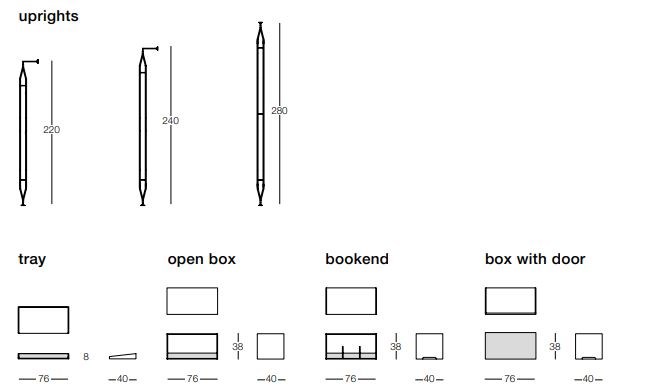 uprights

220

240

280

tray

8

76

40

open box

38

76

40

bookend

38

76

40

box with door

38

76

40