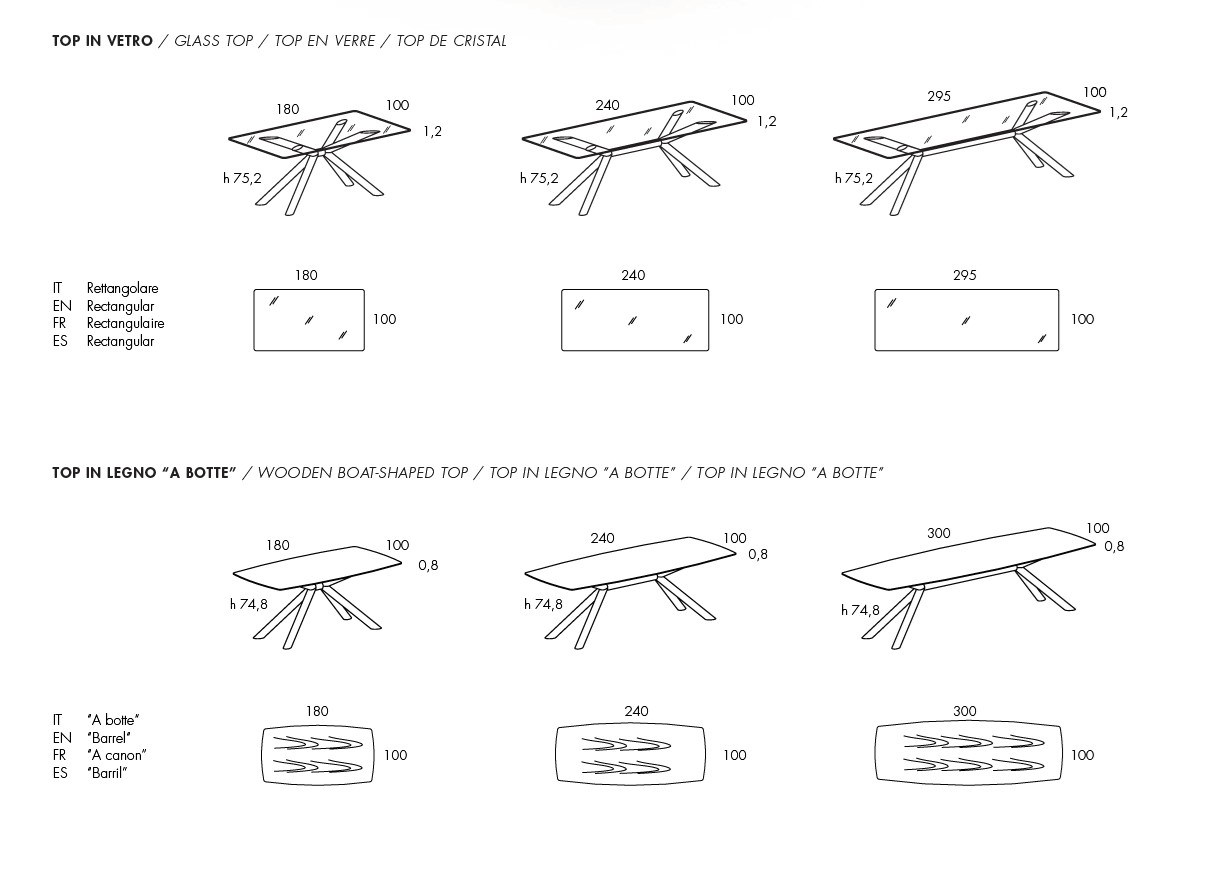 TOP IN VETRO / GLASS TOP / TOP EN VERRE / TOP DE CRISTAL

180 100 1,2 h 75,2

240 100 1,2 h 75,2

295 100 1,2 h 75,2

IT Rettangolare
EN Rectangular
FR Rectangulaire
ES Rectangular

180 100

240 100

295 100

TOP IN LEGNO "A BOTTE" / WOODEN BOAT-SHAPED TOP / TOP IN LEGNO "A BOTTE" / TOP IN LEGNO "A BOTTE"

180 100 0,8 h 74,8

240 100 0,8 h 74,8

300 100 0,8 h 74,8

IT "A botte"
EN "Barrel"
FR "A canon"
ES "Barril"

180 100

240 100

300 100