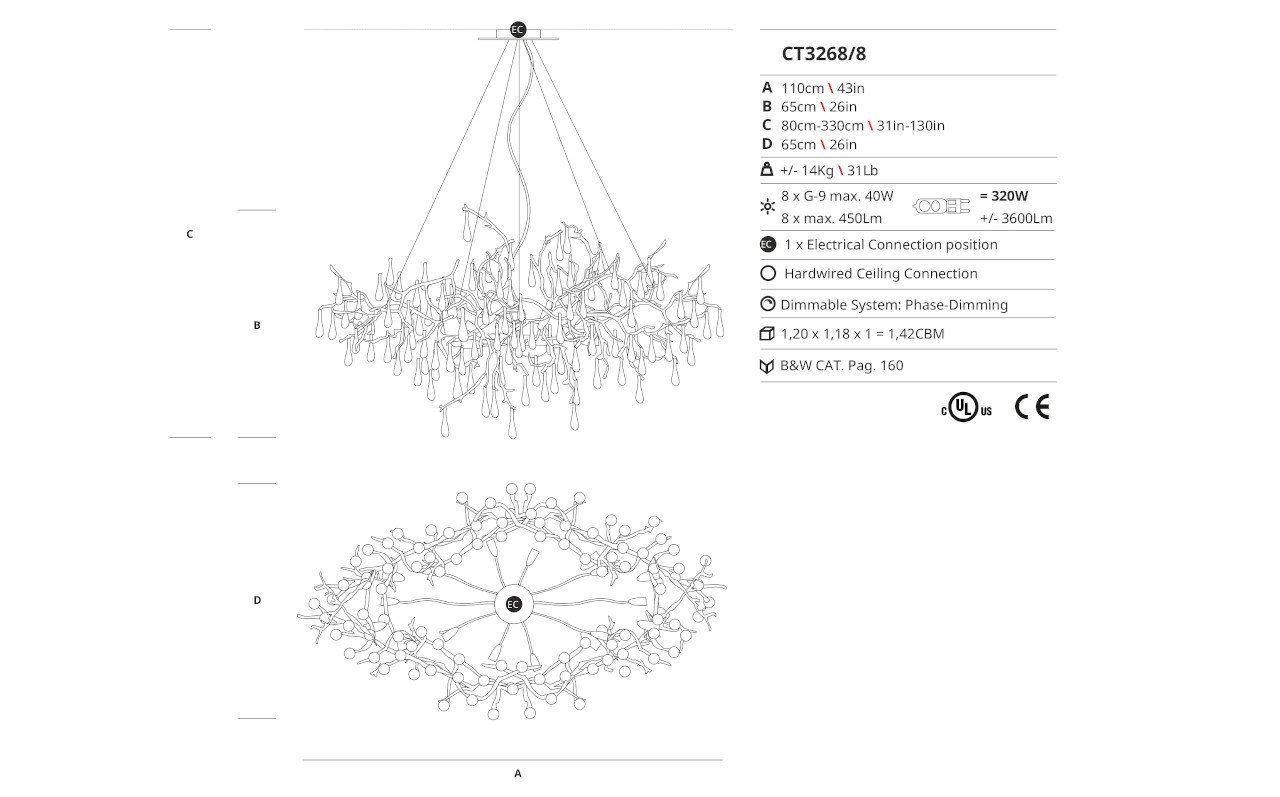 EC

C

B

D

EC

A

CT3268/8

A 110cm \ 43in
B 65cm \ 26in
C 80cm-330cm \ 31in-130in
D 65cm \ 26in

+/- 14Kg \ 31Lb

8 x G-9 max. 40W = 320W
8 x max. 450Lm +/- 3600Lm

EC 1 x Electrical Connection position

Hardwired Ceiling Connection

Dimmable System: Phase-Dimming

1,20 x 1,18 x 1 = 1,42CBM

B&W CAT. Pag. 160

c UL us CE