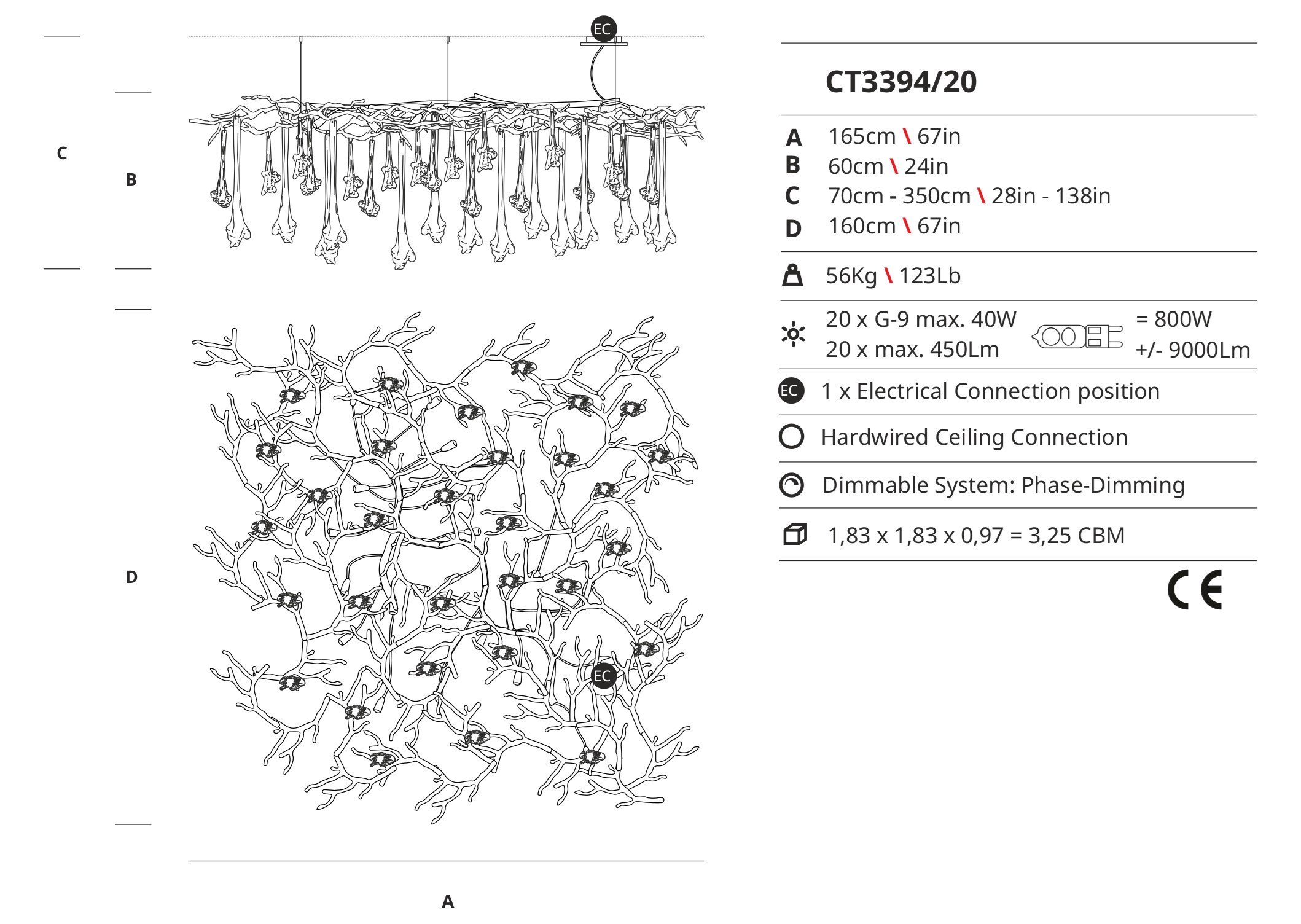 EC

C

B

D

EC

A

CT3394/20

A 165cm \ 67in
B 60cm \ 24in
C 70cm - 350cm \ 28in - 138in
D 160cm \ 67in

56Kg \ 123Lb

20 x G-9 max. 40W = 800W
20 x max. 450Lm +/- 9000Lm

EC 1 x Electrical Connection position

Hardwired Ceiling Connection

Dimmable System: Phase-Dimming

1,83 x 1,83 x 0,97 = 3,25 CBM

CE