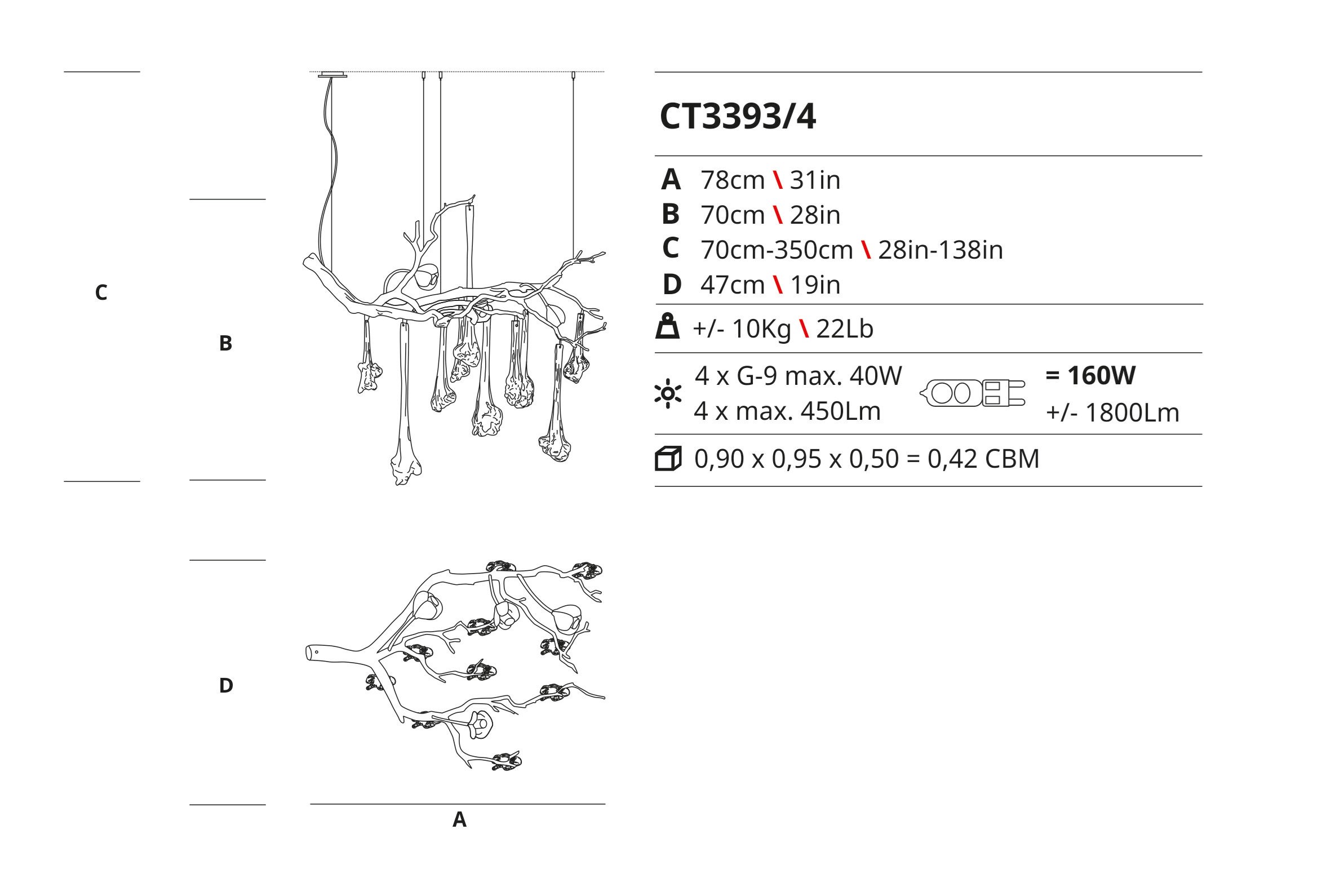 C

B

D

A

CT3393/4

A 78cm \ 31in
B 70cm \ 28in
C 70cm-350cm \ 28in-138in
D 47cm \ 19in

+/- 10Kg \ 22Lb

4 x G-9 max. 40W
4 x max. 450Lm

= 160W
+/- 1800Lm

0,90 x 0,95 x 0,50 = 0,42 CBM