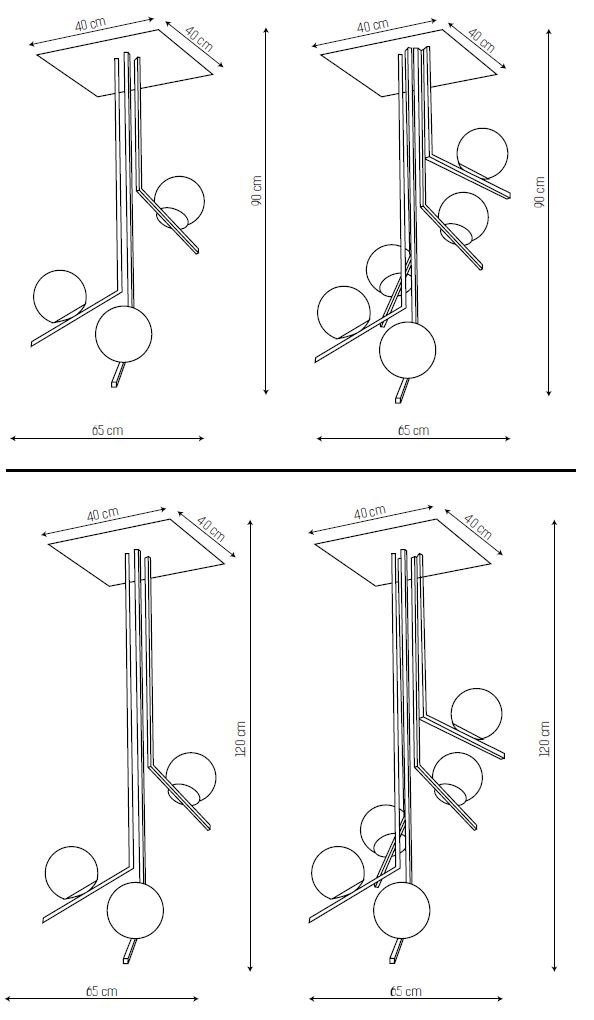 40 cm
40 cm
90 cm
65 cm

40 cm
40 cm
90 cm
65 cm

40 cm
40 cm
120 cm
65 cm

40 cm
40 cm
120 cm
65 cm