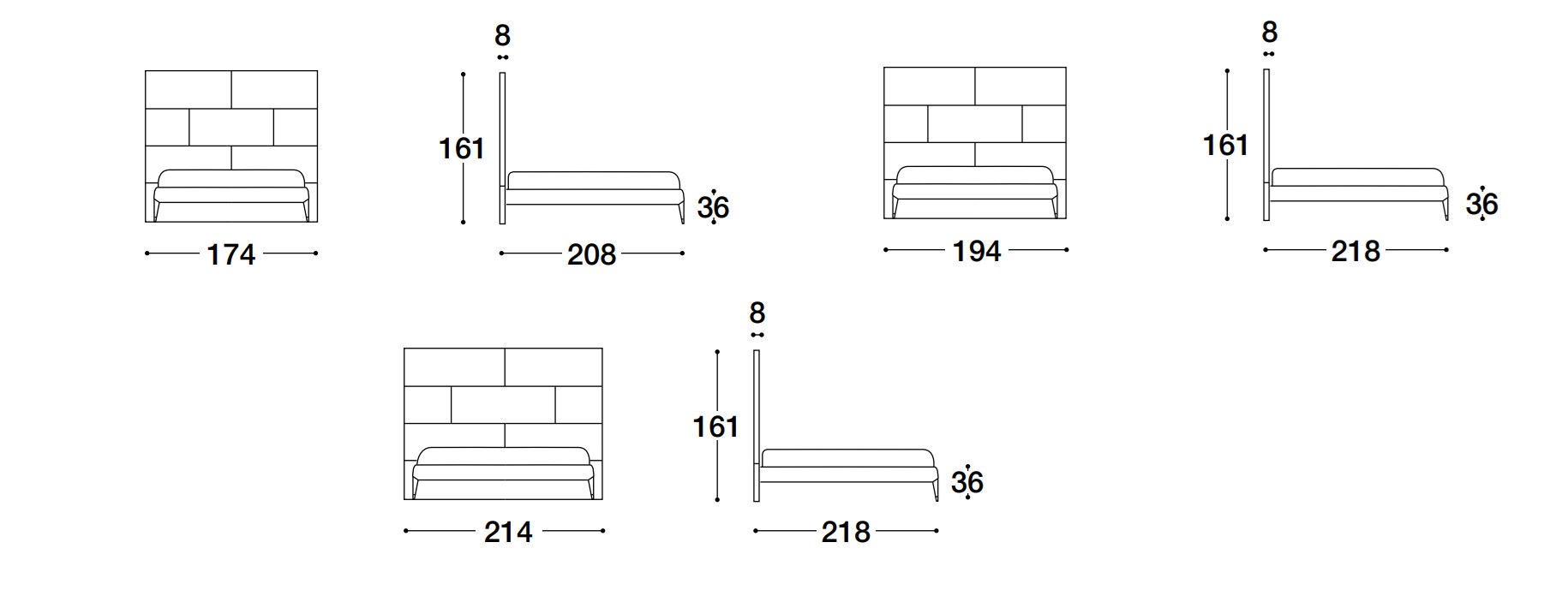 174

8
161
36
208

194

8
161
36
218

214

8
161
36
218