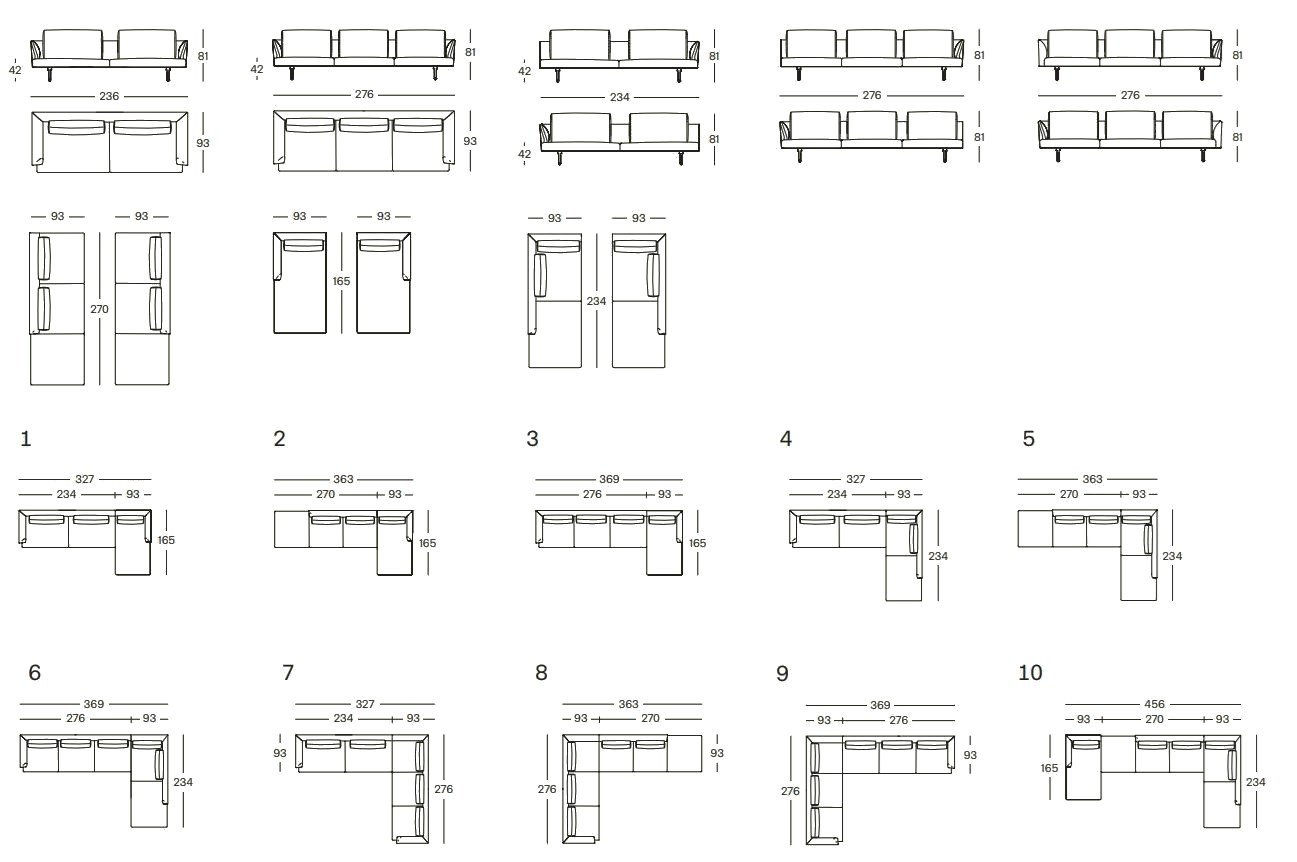 42 81
236
93

42 81
276
93

42 81
234
42 81

81
276
81

81
276
81

93 93
270

93 93
165

93 93
234

1
327
234 93
165

2
363
270 93
165

3
369
276 93
165

4
327
234 93
234

5
363
270 93
234

6
369
276 93
234

7
327
234 93
93
276

8
363
93 270
93
276

9
369
93 276
93
276

10
456
93 270 93
165
234