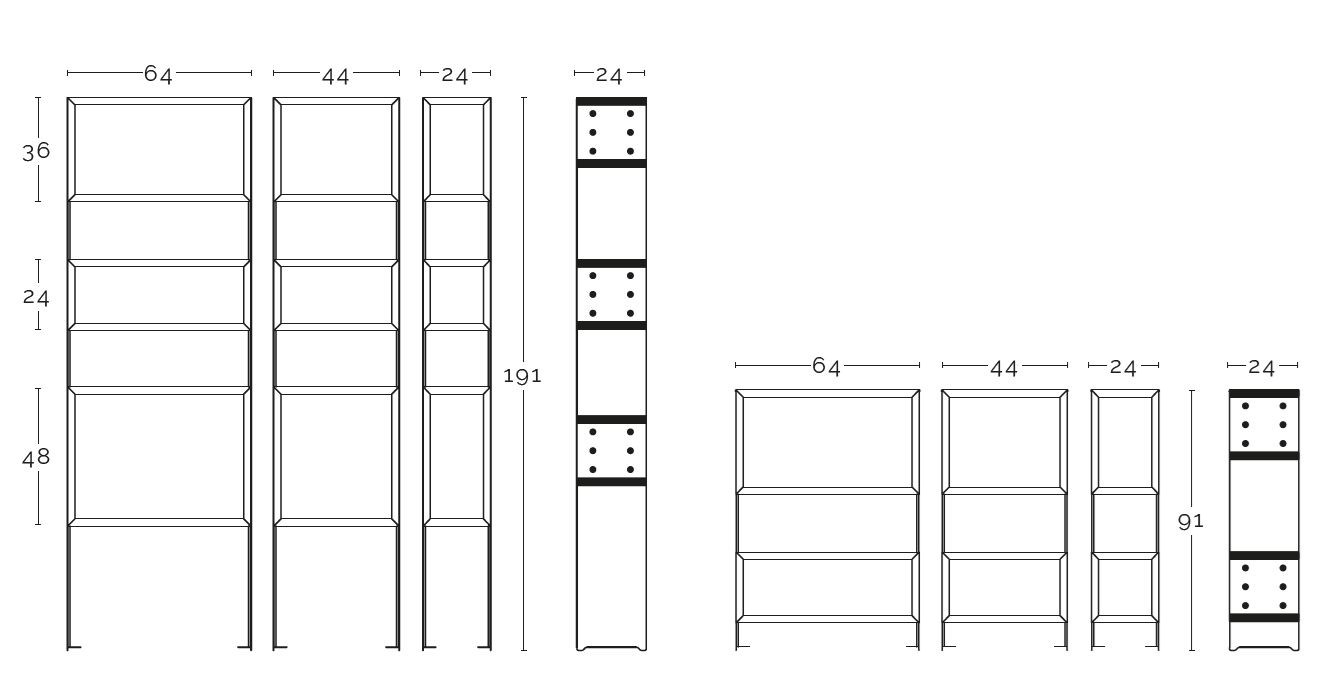 64
44
24
24
36
24
48
191
64
44
24
24
91