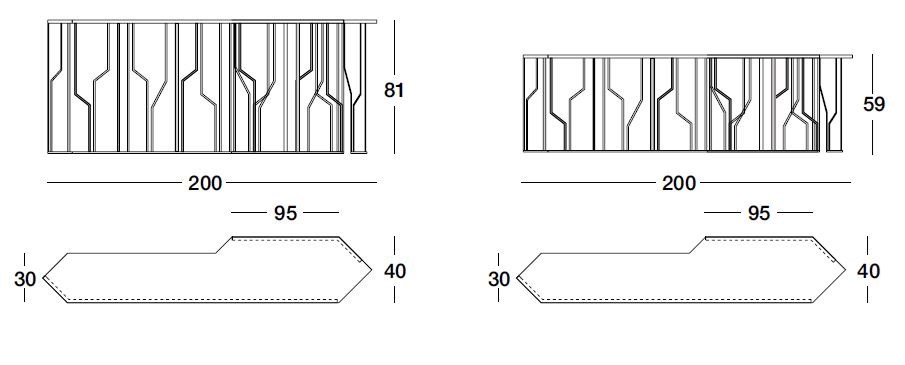 81

200

95

30

40

59

200

95

30

40