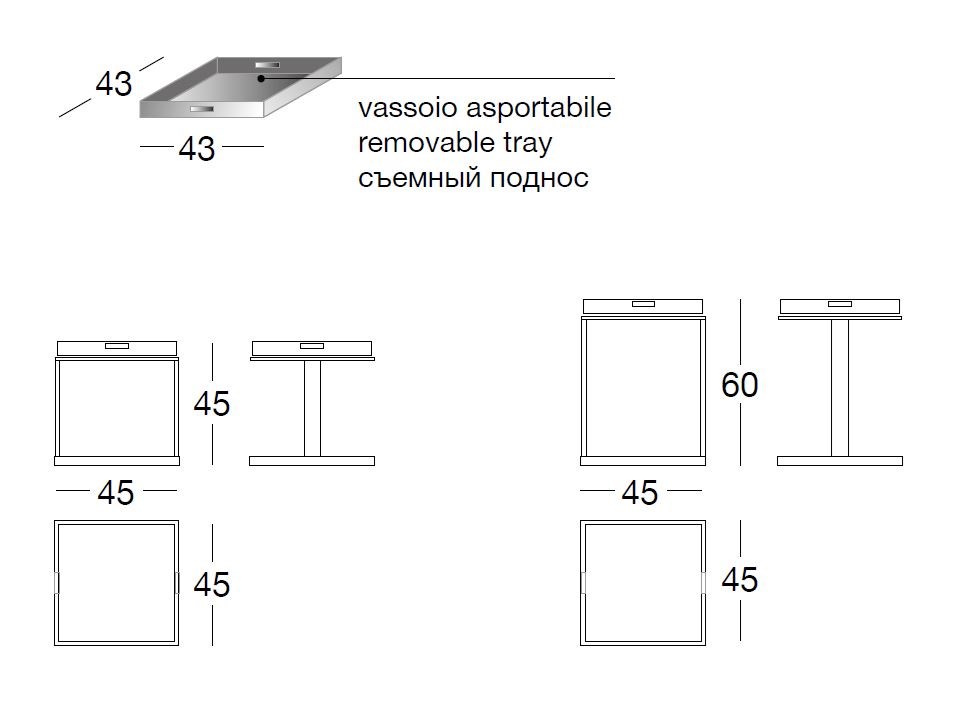 43

43

vassoio asportabile
removable tray
съемный поднос

45

45

45

60

45

45